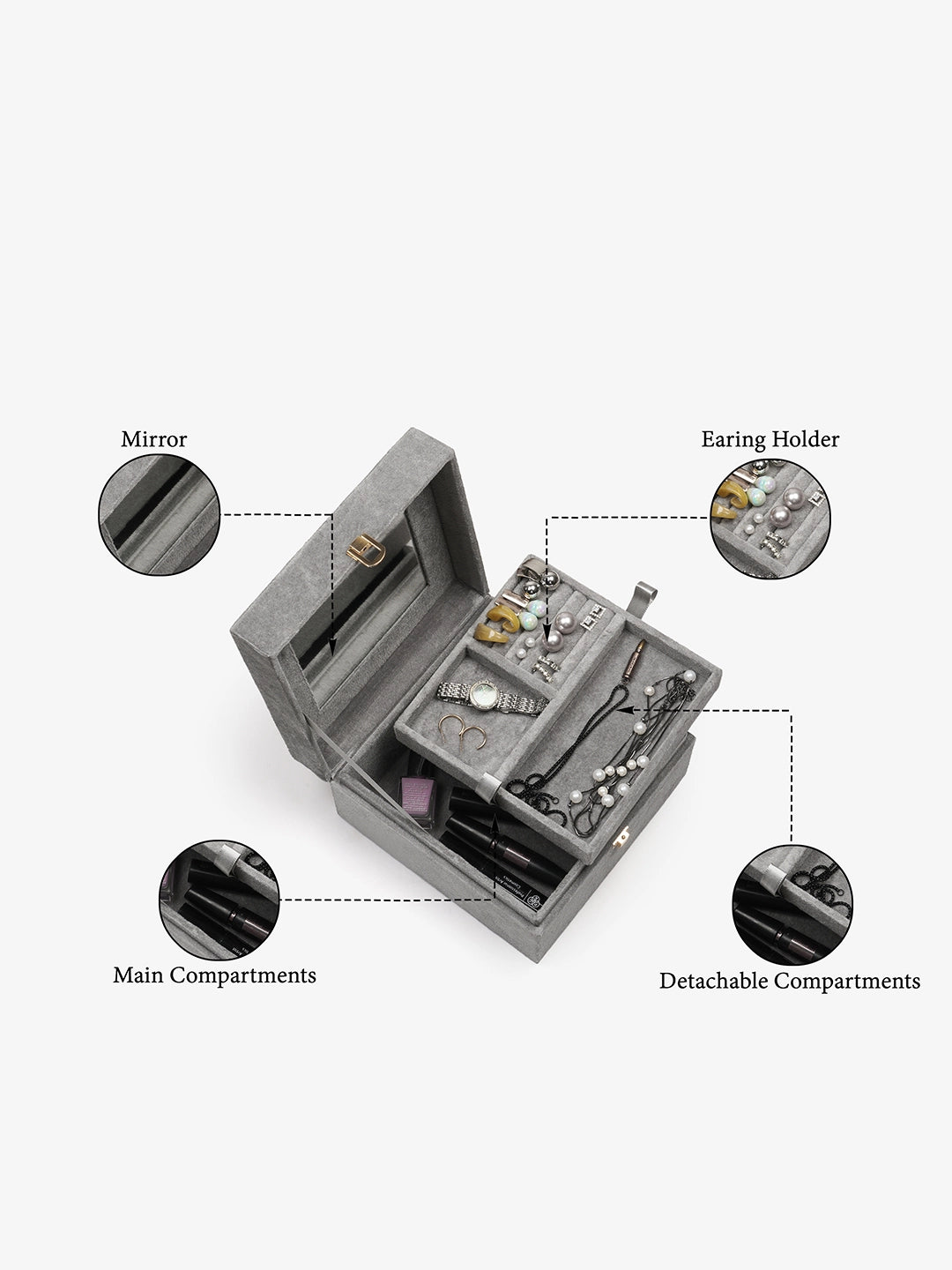 Mirror

Earing Holder

Main Compartments

Detachable Compartments