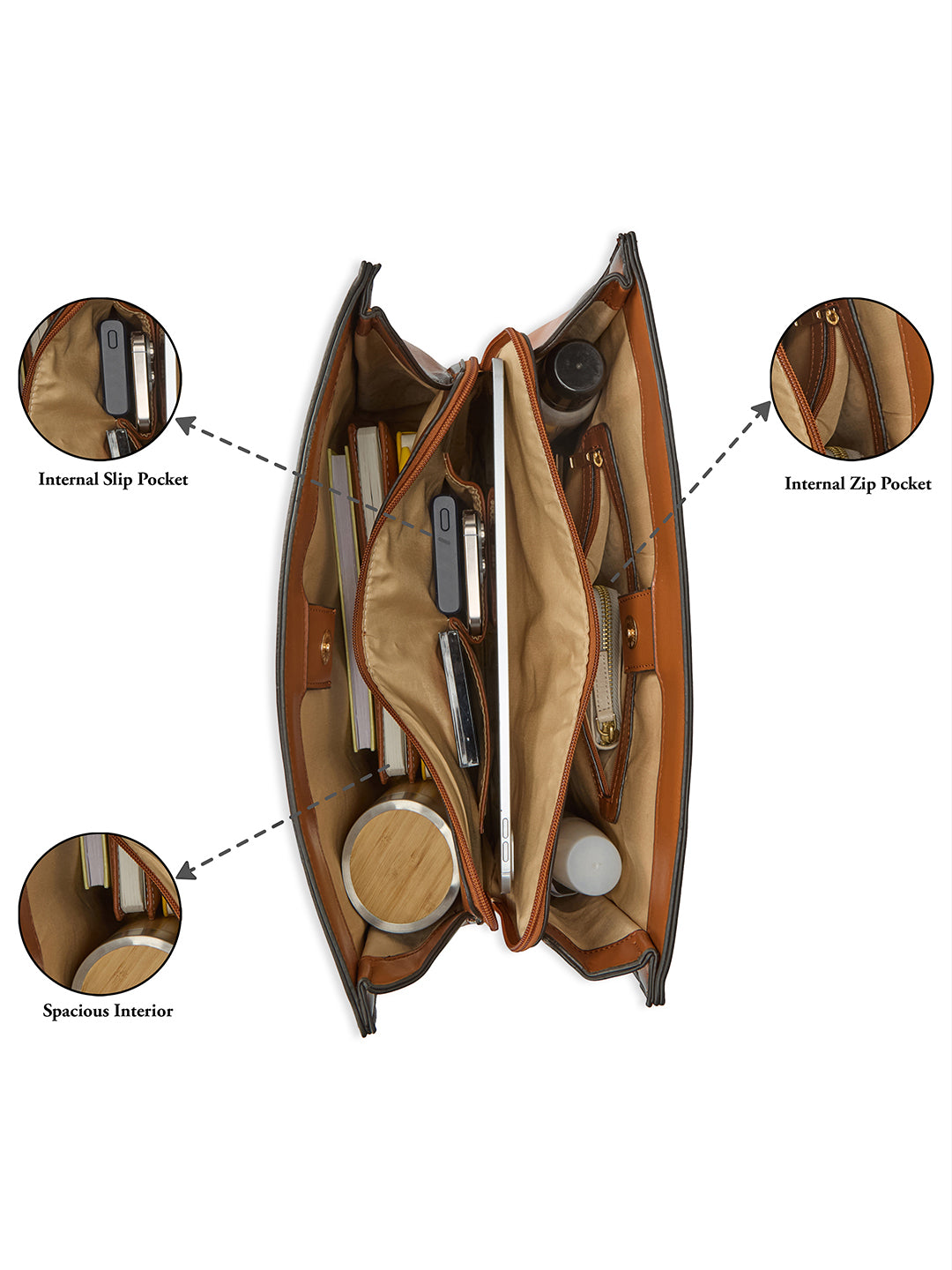 Internal Slip Pocket

Internal Zip Pocket

Spacious Interior