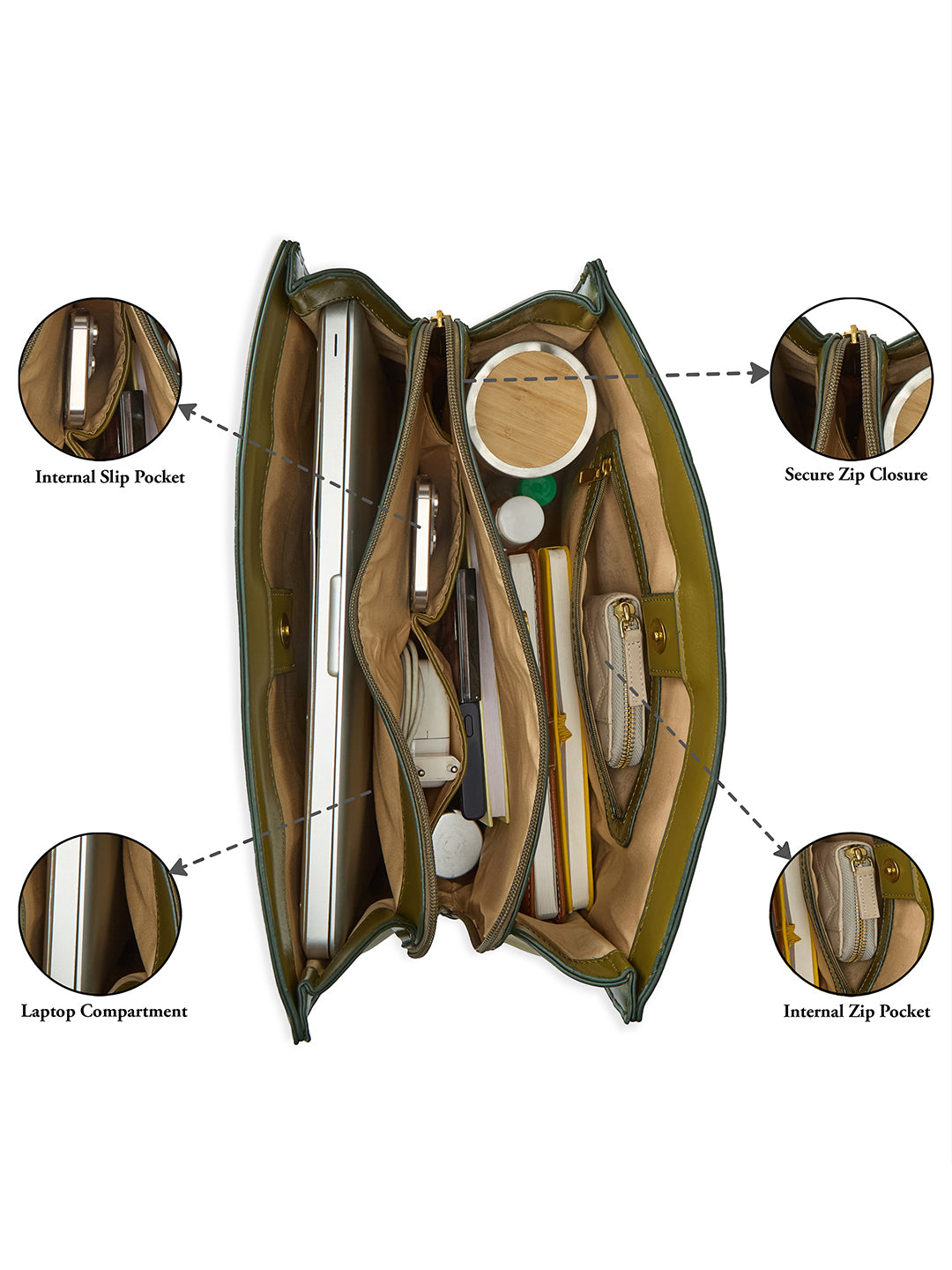 Internal Slip Pocket

Secure Zip Closure

Laptop Compartment

Internal Zip Pocket