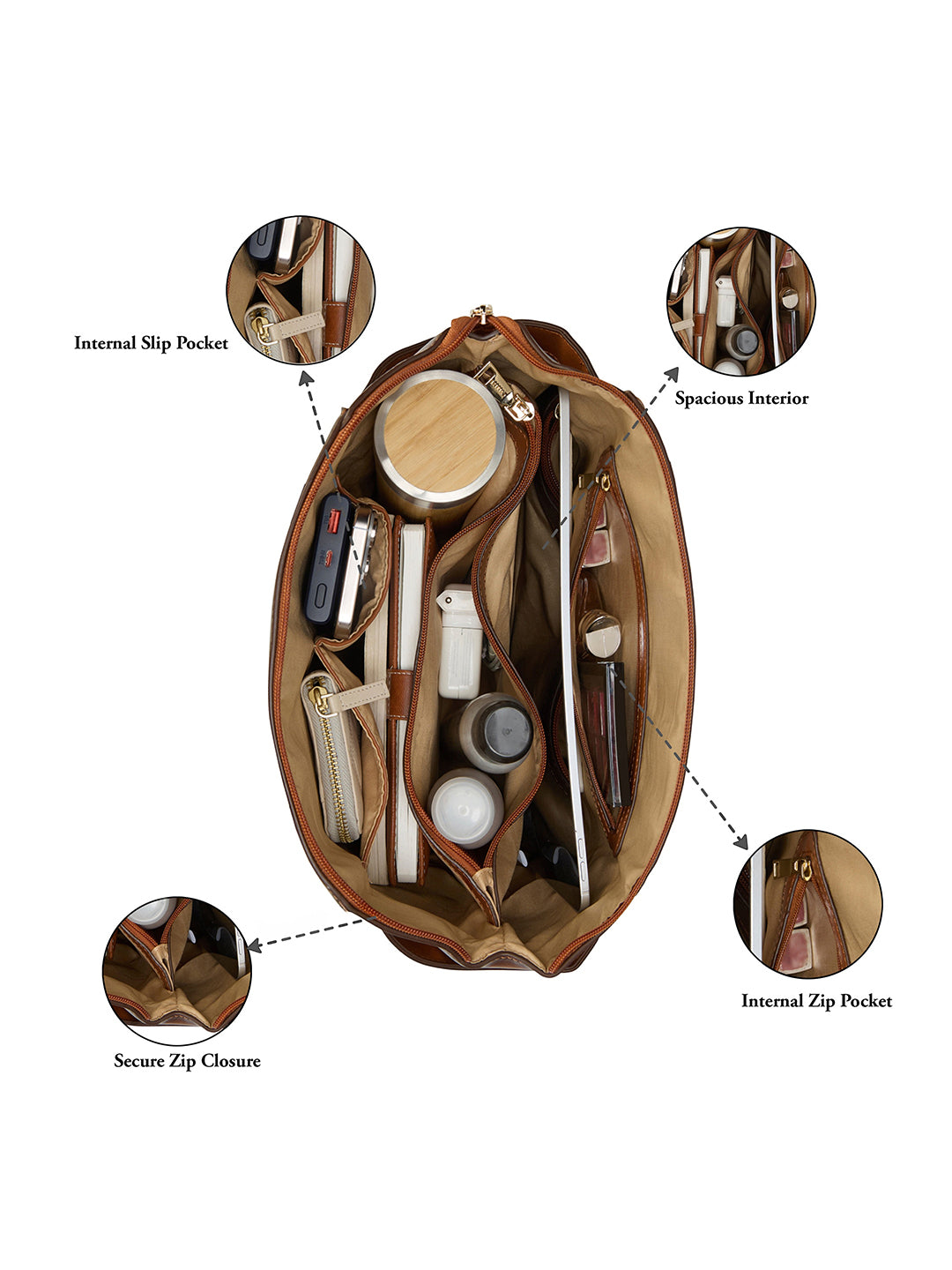 Internal Slip Pocket

Spacious Interior

Internal Zip Pocket

Secure Zip Closure