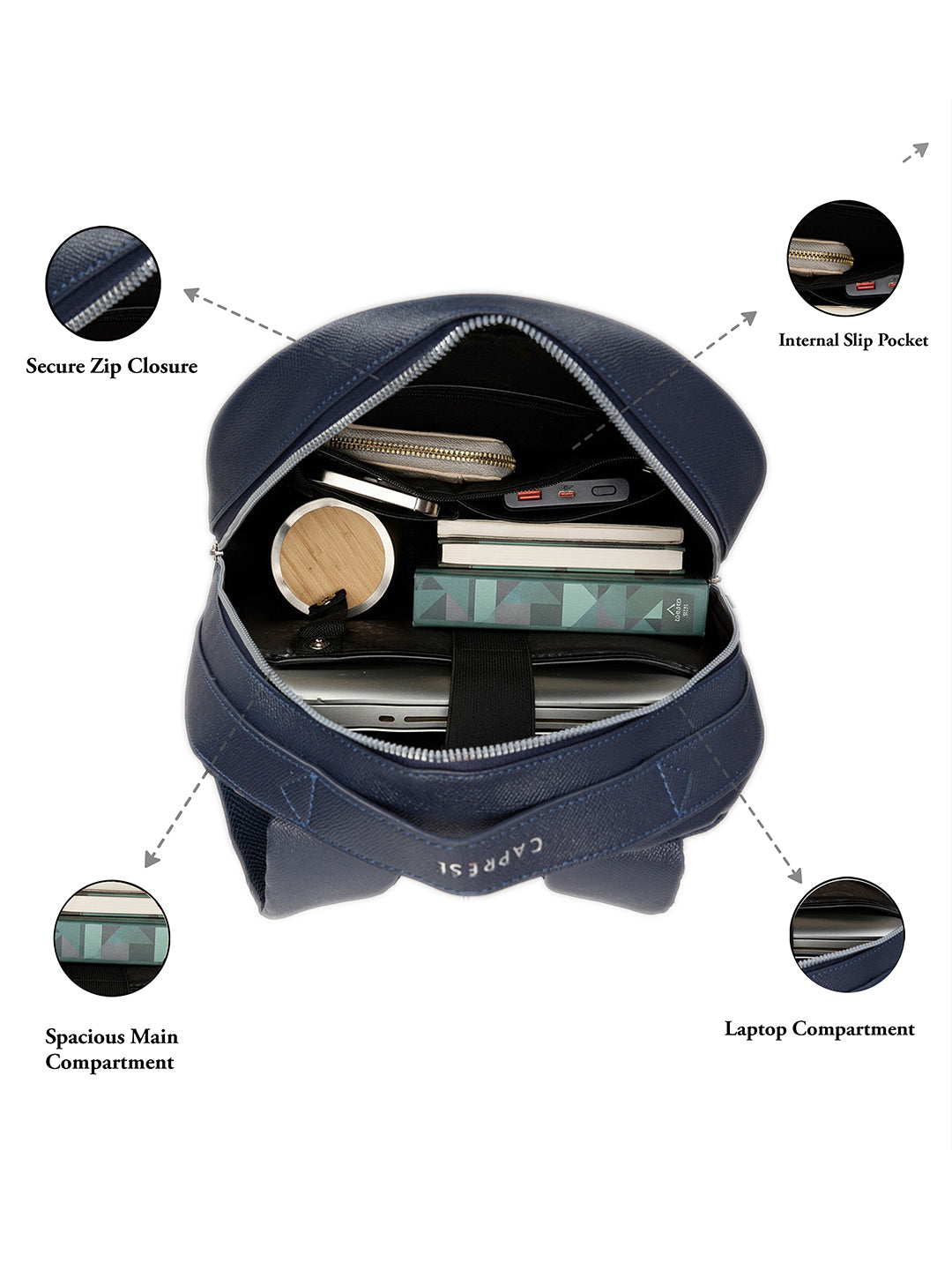 Secure Zip Closure

Internal Slip Pocket

CAPRESE

Spacious Main Compartment

Laptop Compartment